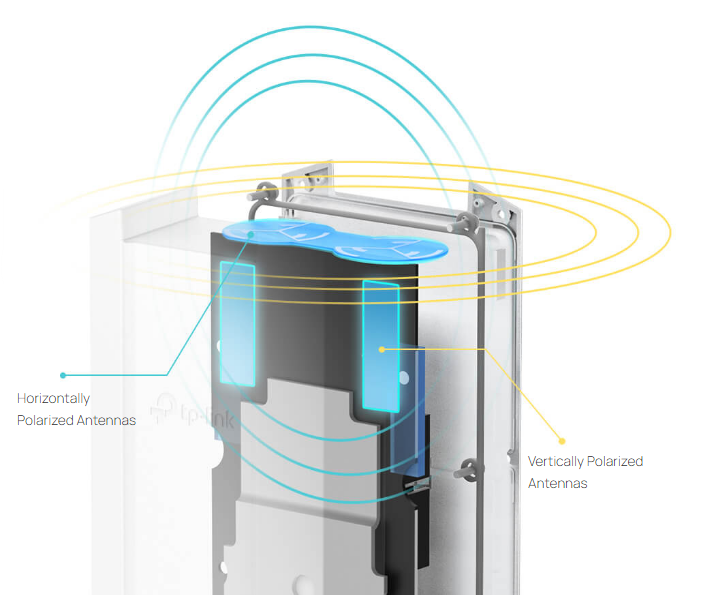 Horizontally Polarized Antennas

tp-link

Vertically Polarized Antennas